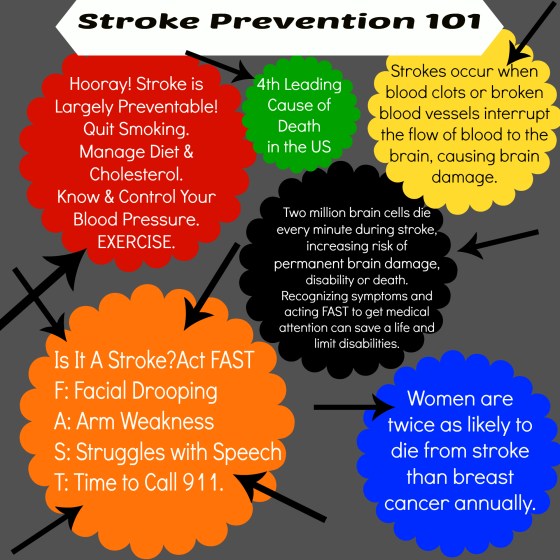 Stroke Prevention 101

Hooray! Stroke is Largely Preventable! Quit Smoking. Manage Diet & Cholesterol. Know & Control Your Blood Pressure. EXERCISE.

4th Leading Cause of Death in the US

Strokes occur when blood clots or broken blood vessels interrupt the flow of blood to the brain, causing brain damage.

Two million brain cells die every minute during stroke, increasing risk of permanent brain damage, disability or death. Recognizing symptoms and acting FAST to get medical attention can save a life and limit disabilities.

Is It A Stroke?Act FAST
F: Facial Drooping
A: Arm Weakness
S: Struggles with Speech
T: Time to Call 911.

Women are twice as likely to die from stroke than breast cancer annually.